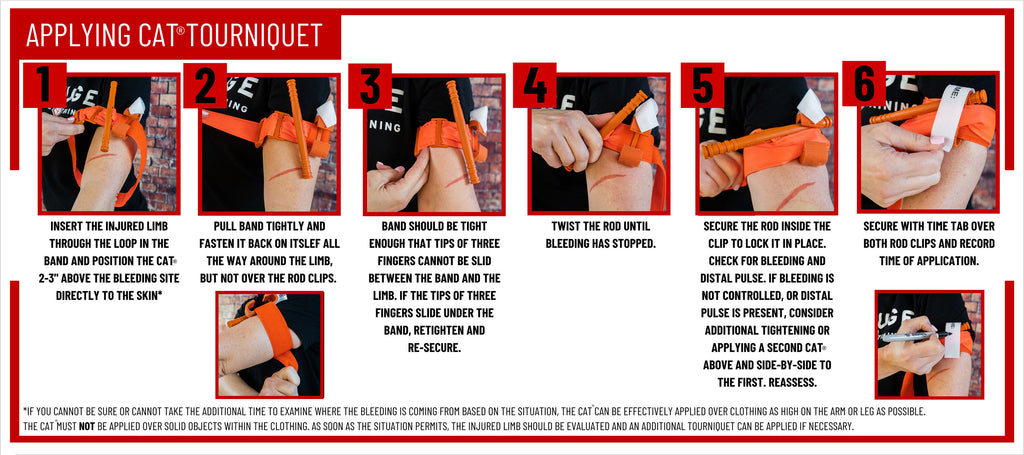 APPLYING CAT® TOURNIQUET

1
INSERT THE INJURED LIMB THROUGH THE LOOP IN THE BAND AND POSITION THE CAT® 2-3" ABOVE THE BLEEDING SITE DIRECTLY TO THE SKIN*

2
PULL BAND TIGHTLY AND FASTEN IT BACK ON ITSLEF ALL THE WAY AROUND THE LIMB, BUT NOT OVER THE ROD CLIPS.

3
BAND SHOULD BE TIGHT ENOUGH THAT TIPS OF THREE FINGERS CANNOT BE SLID BETWEEN THE BAND AND THE LIMB. IF THE TIPS OF THREE FINGERS SLIDE UNDER THE BAND, RETIGHTEN AND RE-SECURE.

4
TWIST THE ROD UNTIL BLEEDING HAS STOPPED.

5
SECURE THE ROD INSIDE THE CLIP TO LOCK IT IN PLACE. CHECK FOR BLEEDING AND DISTAL PULSE. IF BLEEDING IS NOT CONTROLLED, OR DISTAL PULSE IS PRESENT, CONSIDER ADDITIONAL TIGHTENING OR APPLYING A SECOND CAT® ABOVE AND SIDE-BY-SIDE TO THE FIRST. REASSESS.

6
SECURE WITH TIME TAB OVER BOTH ROD CLIPS AND RECORD TIME OF APPLICATION.

*IF YOU CANNOT BE SURE OR CANNOT TAKE THE ADDITIONAL TIME TO EXAMINE WHERE THE BLEEDING IS COMING FROM BASED ON THE SITUATION, THE CAT® CAN BE EFFECTIVELY APPLIED OVER CLOTHING AS HIGH ON THE ARM OR LEG AS POSSIBLE. THE CAT® MUST NOT BE APPLIED OVER SOLID OBJECTS WITHIN THE CLOTHING. AS SOON AS THE SITUATION PERMITS, THE INJURED LIMB SHOULD BE EVALUATED AND AN ADDITIONAL TOURNIQUET CAN BE APPLIED IF NECESSARY.